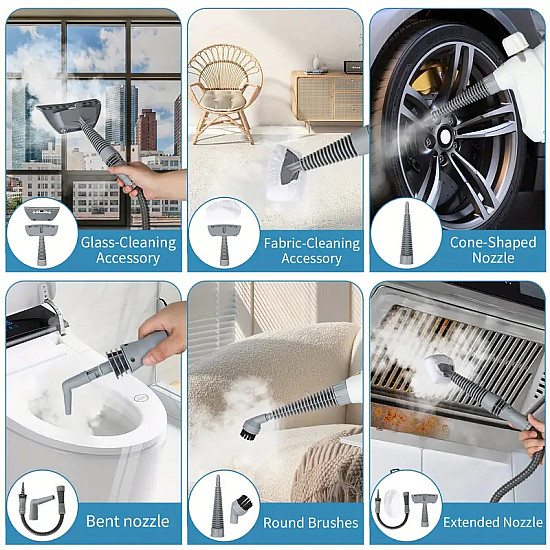 Glass-Cleaning Accessory

Fabric-Cleaning Accessory

Cone-Shaped Nozzle

Bent nozzle

Round Brushes

Extended Nozzle